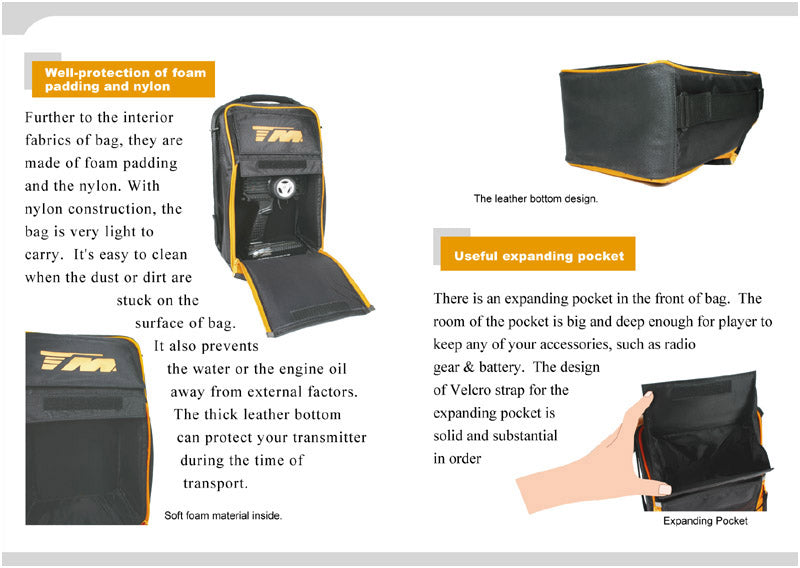 Well-protection of foam padding and nylon

Further to the interior fabrics of bag, they are made of foam padding and the nylon. With nylon construction, the bag is very light to carry. It's easy to clean when the dust or dirt are stuck on the surface of bag. It also prevents the water or the engine oil away from external factors. The thick leather bottom can protect your transmitter during the time of transport.

TM

TM

Soft foam material inside.

The leather bottom design.

Useful expanding pocket

There is an expanding pocket in the front of bag. The room of the pocket is big and deep enough for player to keep any of your accessories, such as radio gear & battery. The design of Velcro strap for the expanding pocket is solid and substantial in order

Expanding Pocket