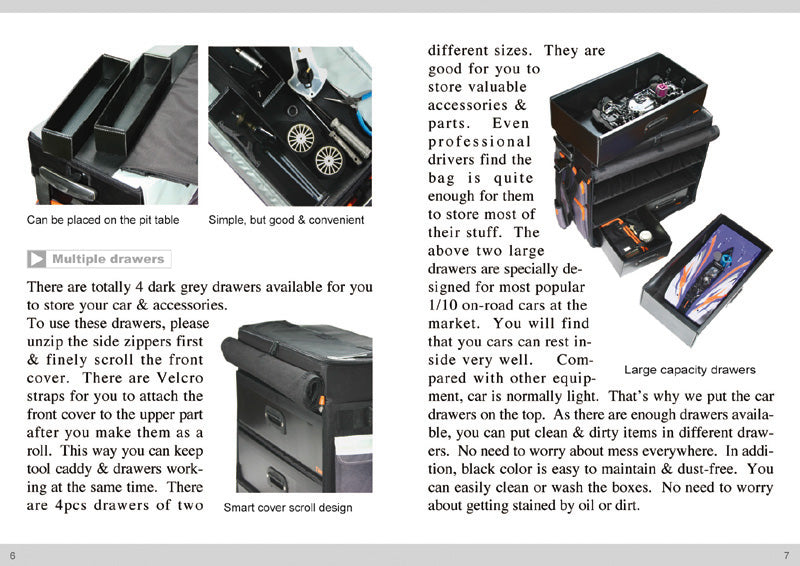 Can be placed on the pit table

Simple, but good & convenient

Multiple drawers

There are totally 4 dark grey drawers available for you to store your car & accessories.

To use these drawers, please unzip the side zippers first & finely scroll the front cover. There are Velcro straps for you to attach the front cover to the upper part after you make them as a roll. This way you can keep tool caddy & drawers working at the same time. There are 4pcs drawers of two

Smart cover scroll design

different sizes. They are good for you to store valuable accessories & parts. Even professional drivers find the bag is quite enough for them to store most of their stuff. The above two large drawers are specially designed for most popular 1/10 on-road cars at the market. You will find that you cars can rest inside very well. Compared with other equipment, car is normally light. That's why we put the car drawers on the top. As there are enough drawers available, you can put clean & dirty items in different drawers. No need to worry about mess everywhere. In addition, black color is easy to maintain & dust-free. You can easily clean or wash the boxes. No need to worry about getting stained by oil or dirt.

Large capacity drawers

6

7