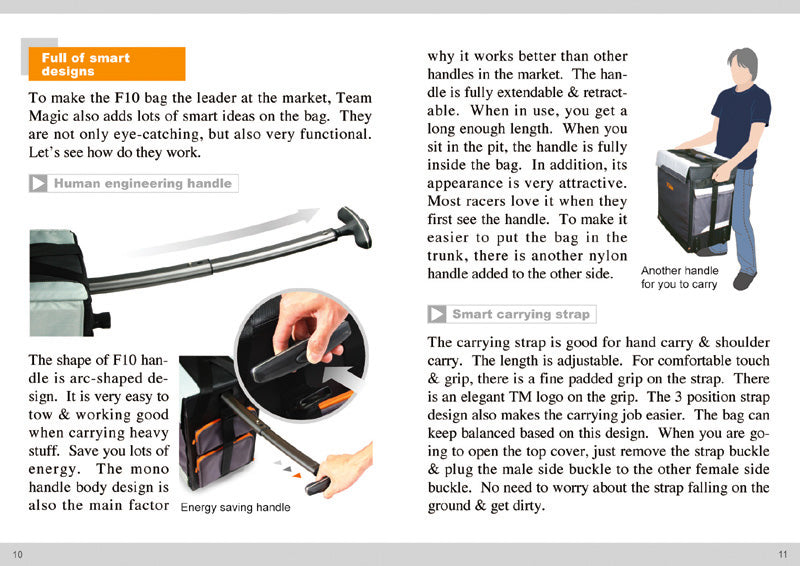 Full of smart designs

To make the F10 bag the leader at the market, Team Magic also adds lots of smart ideas on the bag. They are not only eye-catching, but also very functional. Let's see how do they work.

Human engineering handle

The shape of F10 handle is arc-shaped design. It is very easy to tow & working good when carrying heavy stuff. Save you lots of energy. The mono handle body design is also the main factor

Energy saving handle

why it works better than other handles in the market. The handle is fully extendable & retractable. When in use, you get a long enough length. When you sit in the pit, the handle is fully inside the bag. In addition, its appearance is very attractive. Most racers love it when they first see the handle. To make it easier to put the bag in the trunk, there is another nylon handle added to the other side.

Another handle for you to carry

Smart carrying strap

The carrying strap is good for hand carry & shoulder carry. The length is adjustable. For comfortable touch & grip, there is a fine padded grip on the strap. There is an elegant TM logo on the grip. The 3 position strap design also makes the carrying job easier. The bag can keep balanced based on this design. When you are going to open the top cover, just remove the strap buckle & plug the male side buckle to the other female side buckle. No need to worry about the strap falling on the ground & get dirty.

10

11