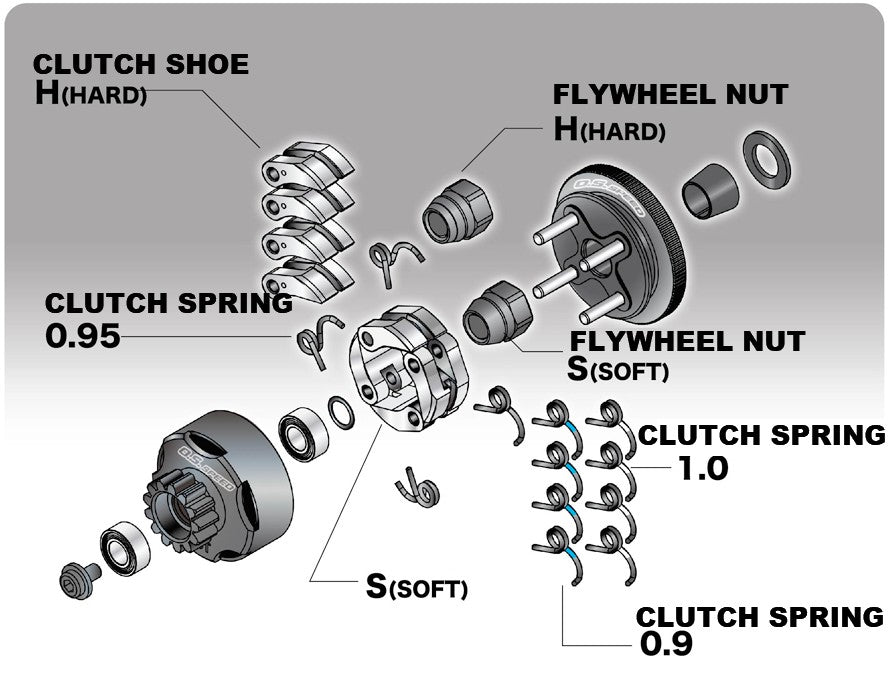 CLUTCH SHOE
H(HARD)

FLYWHEEL NUT
H(HARD)

O.S.SPEED

CLUTCH SPRING
0.95

FLYWHEEL NUT
S(SOFT)

CLUTCH SPRING
1.0

O.S.SPEED

S(SOFT)

CLUTCH SPRING
0.9